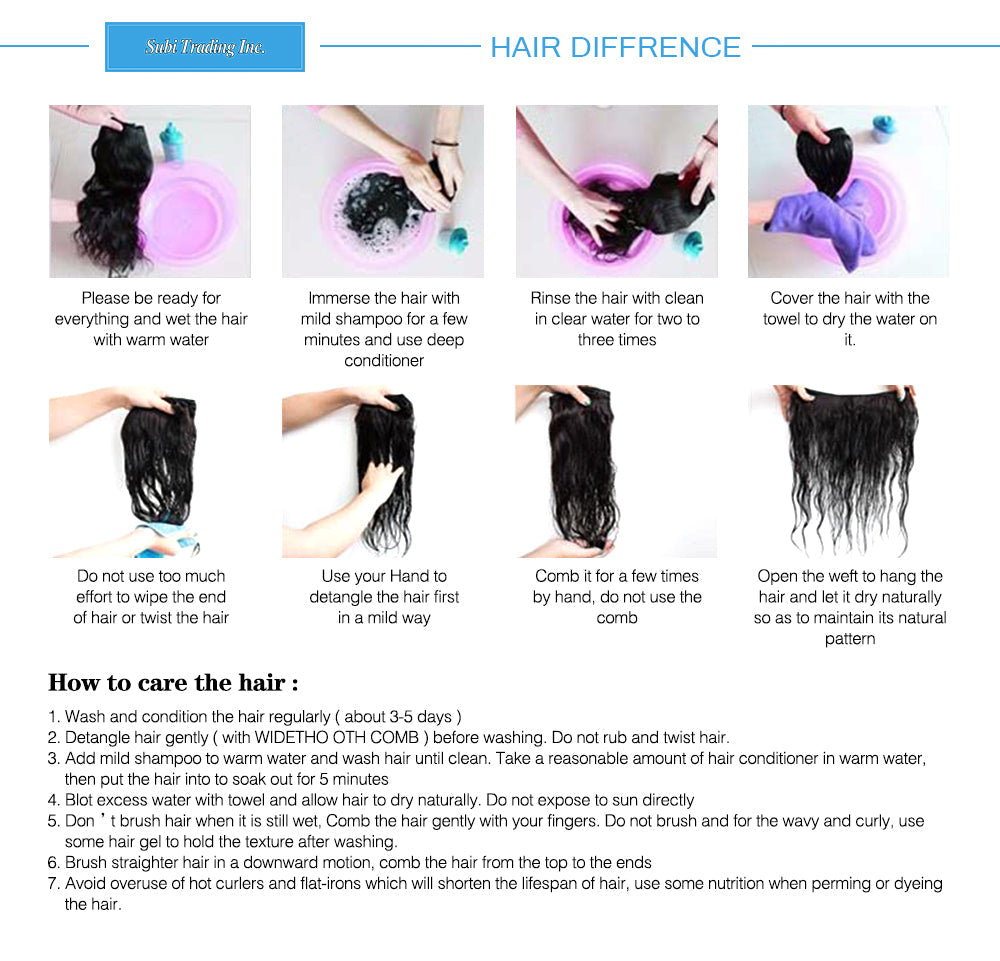 Subi Trading Inc.

HAIR DIFFRENCE

Please be ready for everything and wet the hair with warm water

Immerse the hair with mild shampoo for a few minutes and use deep conditioner

Rinse the hair with clean in clear water for two to three times

Cover the hair with the towel to dry the water on it.

Do not use too much effort to wipe the end of hair or twist the hair

Use your Hand to detangle the hair first in a mild way

Comb it for a few times by hand, do not use the comb

Open the weft to hang the hair and let it dry naturally so as to maintain its natural pattern

How to care the hair :

1. Wash and condition the hair regularly ( about 3-5 days )
2. Detangle hair gently ( with WIDETHO OTH COMB ) before washing. Do not rub and twist hair.
3. Add mild shampoo to warm water and wash hair until clean. Take a reasonable amount of hair conditioner in warm water, then put the hair into to soak out for 5 minutes
4. Blot excess water with towel and allow hair to dry naturally. Do not expose to sun directly
5. Don ' t brush hair when it is still wet, Comb the hair gently with your fingers. Do not brush and for the wavy and curly, use some hair gel to hold the texture after washing.
6. Brush straighter hair in a downward motion, comb the hair from the top to the ends
7. Avoid overuse of hot curlers and flat-irons which will shorten the lifespan of hair, use some nutrition when perming or dyeing the hair.